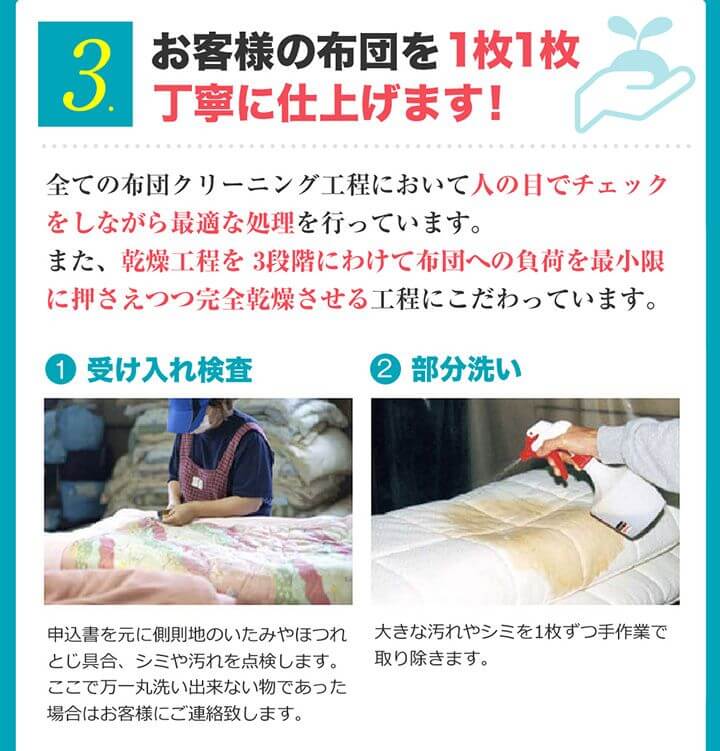 3.

お客様の布団を1枚1枚丁寧に仕上げます！

全ての布団クリーニング工程において人の目でチェックをしながら最適な処理を行っています。
また、乾燥工程を 3段階にわけて布団への負荷を最小限に押さえつつ完全乾燥させる工程にこだわっています。

① 受け入れ検査

申込書を元に側則地のいたみやほつれとじ具合、シミや汚れを点検します。ここで万一丸洗い出来ない物であった場合はお客様にご連絡致します。

② 部分洗い

大きな汚れやシミを1枚ずつ手作業で取り除きます。